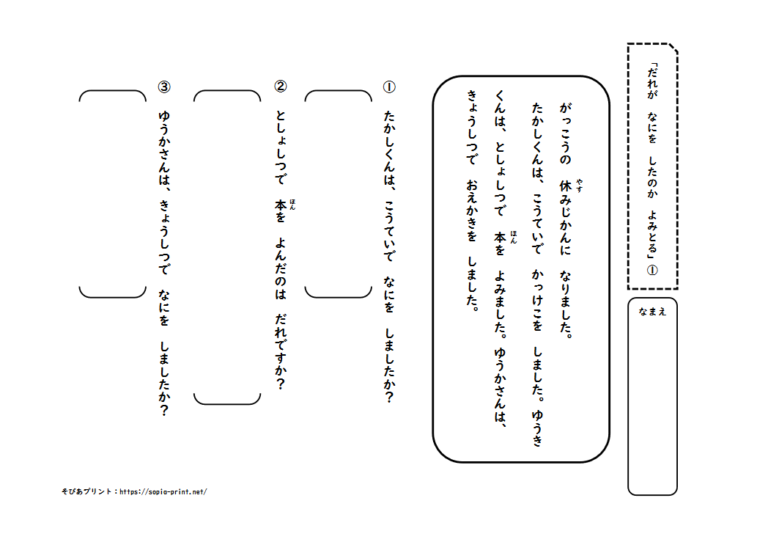 「だれが　なにを　したのか　よみとる」①

なまえ

がっこうの　休(やす)みじかんに　なりました。たかしくんは、こうていで　かっけこを　しました。ゆうきくんは、としょしつで　本(ほん)を　よみました。ゆうかさんは、きょうしつで　おえかきを　しました。

① たかしくんは、こうていで　なにを　しましたか？

② としょしつで　本(ほん)を　よんだのは　だれですか？

③ ゆうかさんは、きょうしつで　なにを　しましたか？

そぴあプリント：https://sopia-print.net/